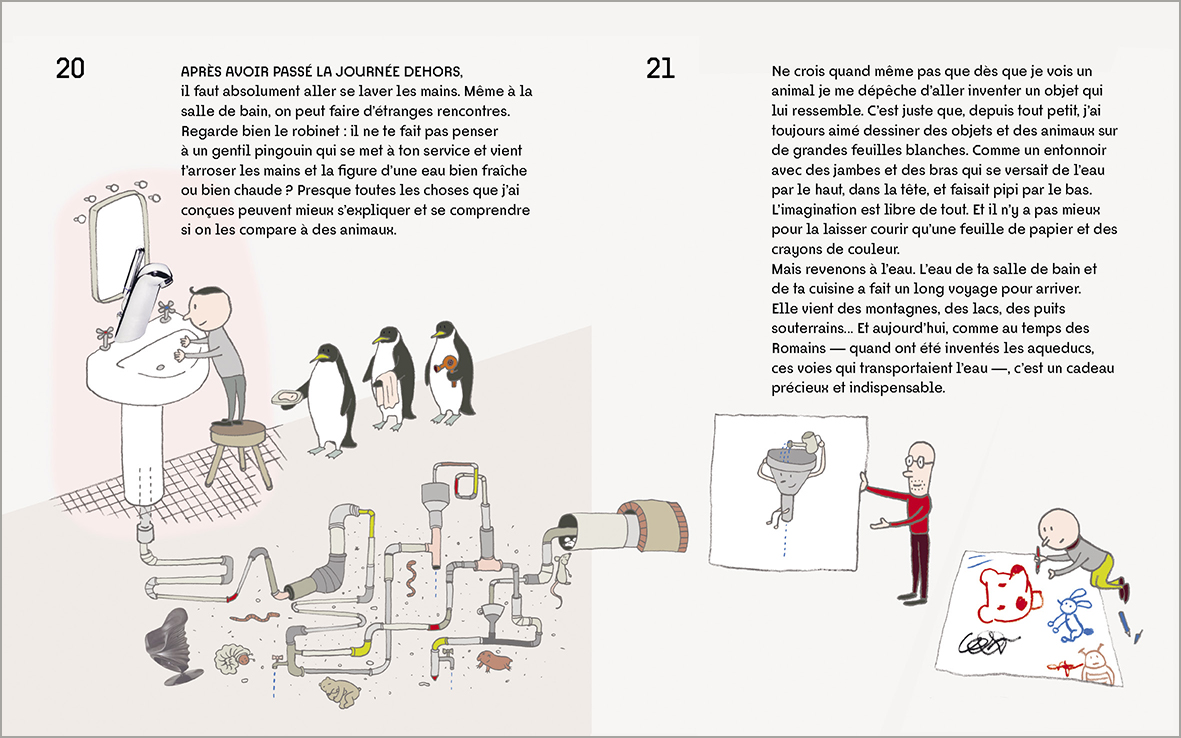 20

APRÈS AVOIR PASSÉ LA JOURNÉE DEHORS, il faut absolument aller se laver les mains. Même à la salle de bain, on peut faire d'étranges rencontres. Regarde bien le robinet : il ne te fait pas penser à un gentil pingouin qui se met à ton service et vient t'arroser les mains et la figure d'une eau bien fraîche ou bien chaude ? Presque toutes les choses que j'ai conçues peuvent mieux s'expliquer et se comprendre si on les compare à des animaux.

21

Ne crois quand même pas que dès que je vois un animal je me dépêche d'aller inventer un objet qui lui ressemble. C'est juste que, depuis tout petit, j'ai toujours aimé dessiner des objets et des animaux sur de grandes feuilles blanches. Comme un entonnoir avec des jambes et des bras qui se versait de l'eau par le haut, dans la tête, et faisait pipi par le bas. L'imagination est libre de tout. Et il n'y a pas mieux pour la laisser courir qu'une feuille de papier et des crayons de couleur.
Mais revenons à l'eau. L'eau de ta salle de bain et de ta cuisine a fait un long voyage pour arriver. Elle vient des montagnes, des lacs, des puits souterrains… Et aujourd'hui, comme au temps des Romains — quand ont été inventés les aqueducs, ces voies qui transportaient l'eau —, c'est un cadeau précieux et indispensable.